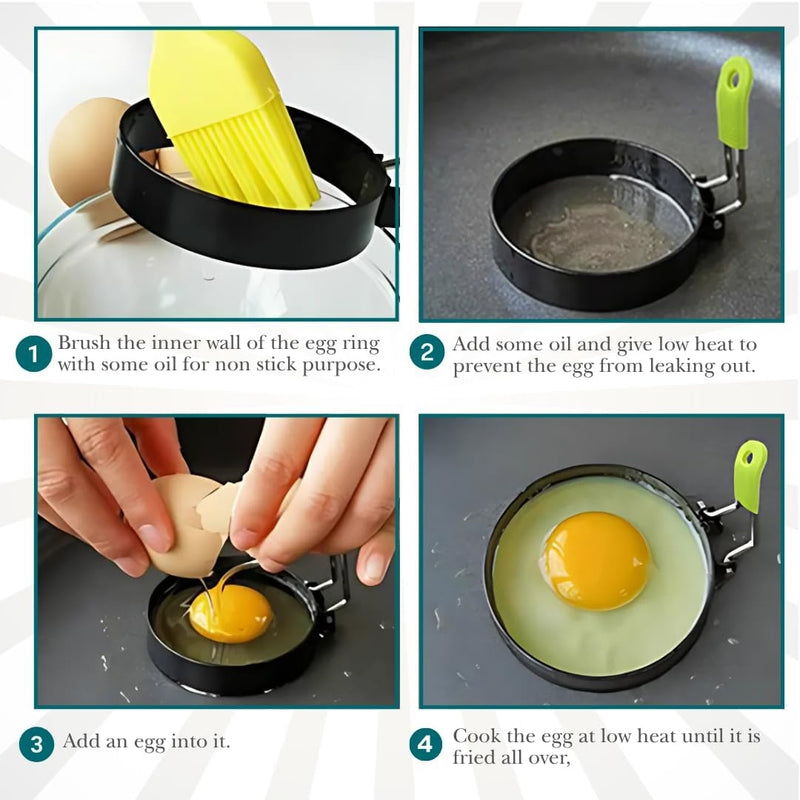 1 Brush the inner wall of the egg ring with some oil for non stick purpose.

2 Add some oil and give low heat to prevent the egg from leaking out.

3 Add an egg into it.

4 Cook the egg at low heat until it is fried all over,